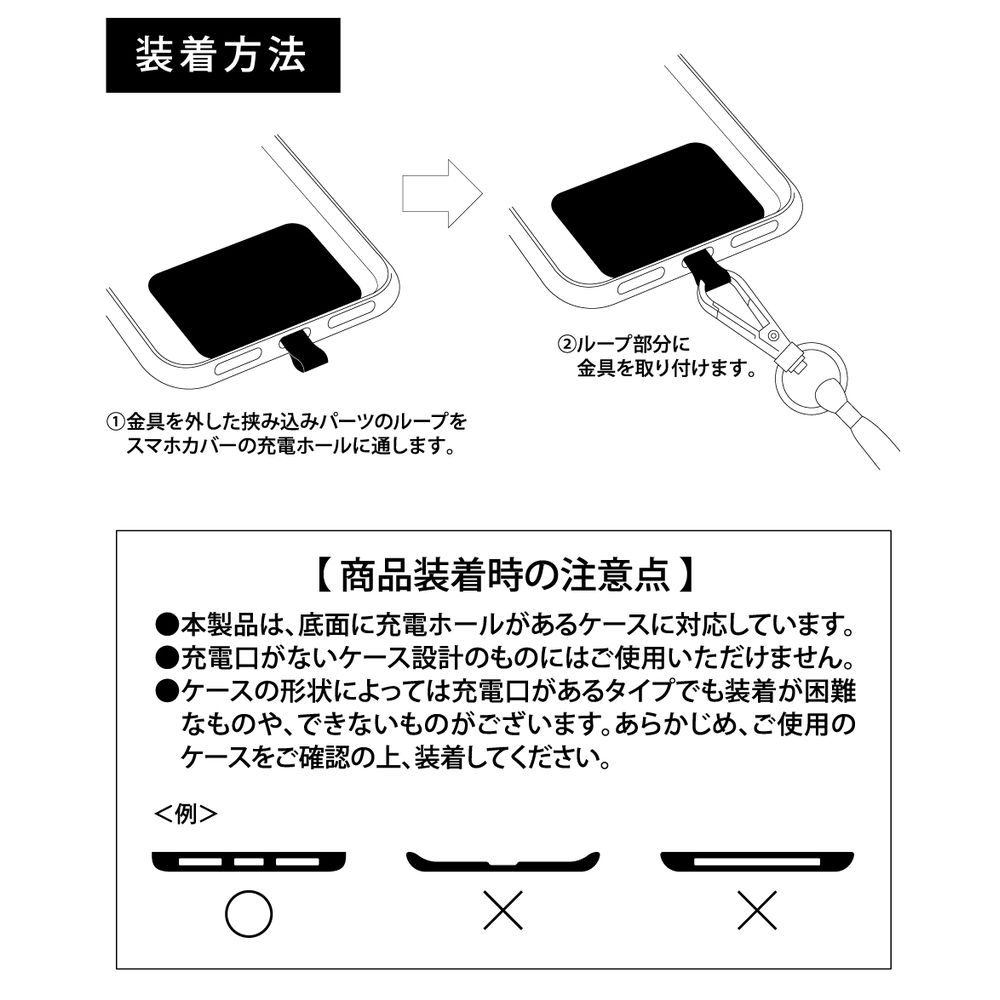 装着方法

①金具を外した挟み込みパーツのループをスマホカバーの充電ホールに通します。

②ループ部分に金具を取り付けます。

【 商品装着時の注意点 】
●本製品は、底面に充電ホールがあるケースに対応しています。
●充電口がないケース設計のものにはご使用いただけません。
●ケースの形状によっては充電口があるタイプでも装着が困難なものや、できないものがございます。あらかじめ、ご使用のケースをご確認の上、装着してください。

<例>

○ × ×