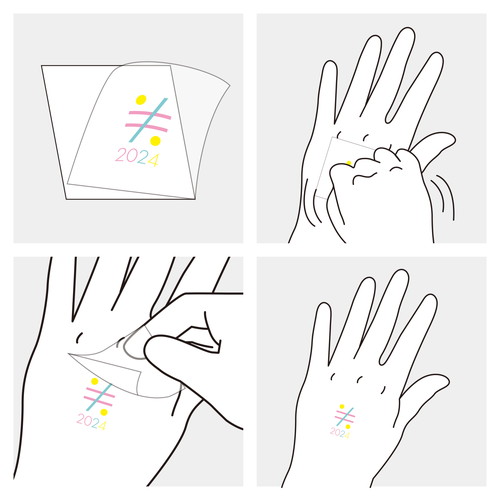 2024

2024

2024