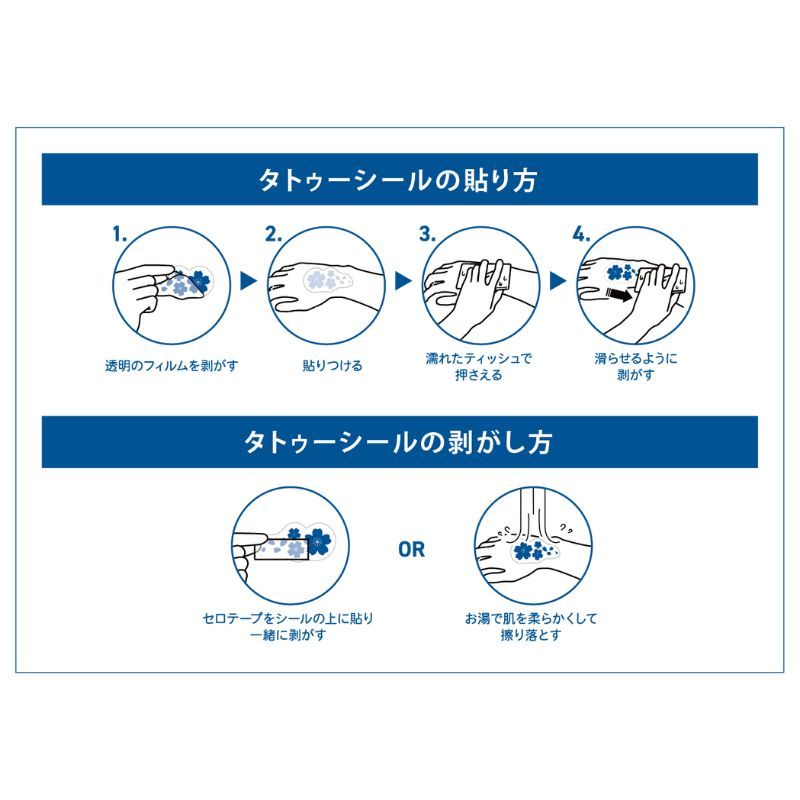 タトゥーシールの貼り方

1.
透明のフィルムを剥がす

2.
貼りつける

3.
濡れたティッシュで押さえる

4.
滑らせるように剥がす

タトゥーシールの剥がし方

セロテープをシールの上に貼り一緒に剥がす

OR

お湯で肌を柔らかくして擦り落とす