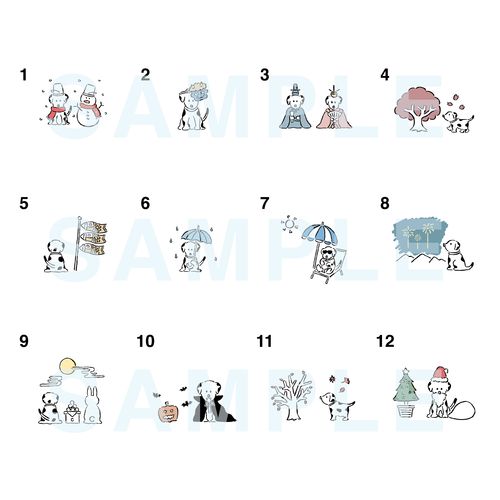 1 2 3 4

SAMPLE

5 6 7 8

SAMPLE

9 10 11 12

SAMPLE